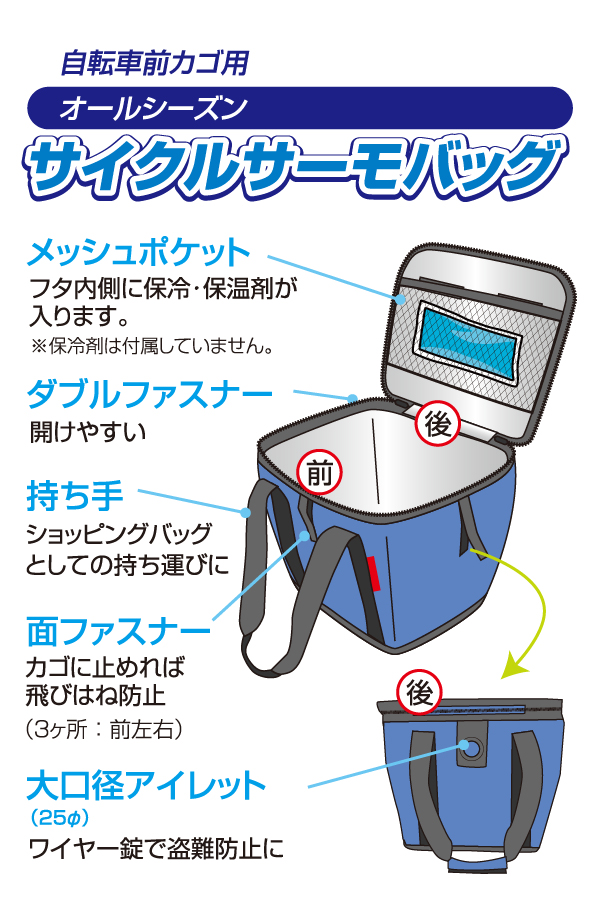 自転車前カゴ用

オールシーズン

サイクルサーモバッグ

メッシュポケット
フタ内側に保冷・保温剤が入ります。
※保冷剤は付属していません。

ダブルファスナー
開けやすい

持ち手
ショッピングバッグとしての持ち運びに

面ファスナー
カゴに止めれば飛びはね防止
（3ヶ所：前左右）

大口径アイレット
（25φ）
ワイヤー錠で盗難防止に

後

前

後