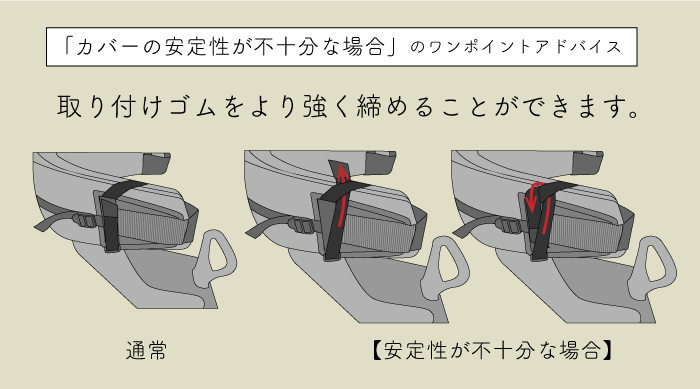 「カバーの安定性が不十分な場合」のワンポイントアドバイス

取り付けゴムをより強く締めることができます。

通常

【安定性が不十分な場合】