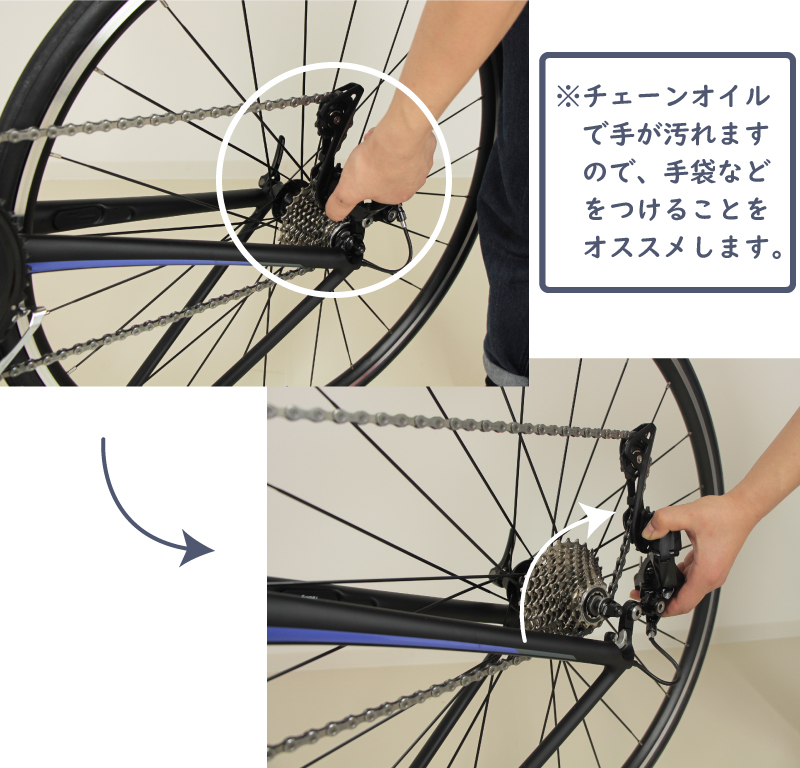 ※チェーンオイルで手が汚れますので、手袋などをつけることをオススメします。