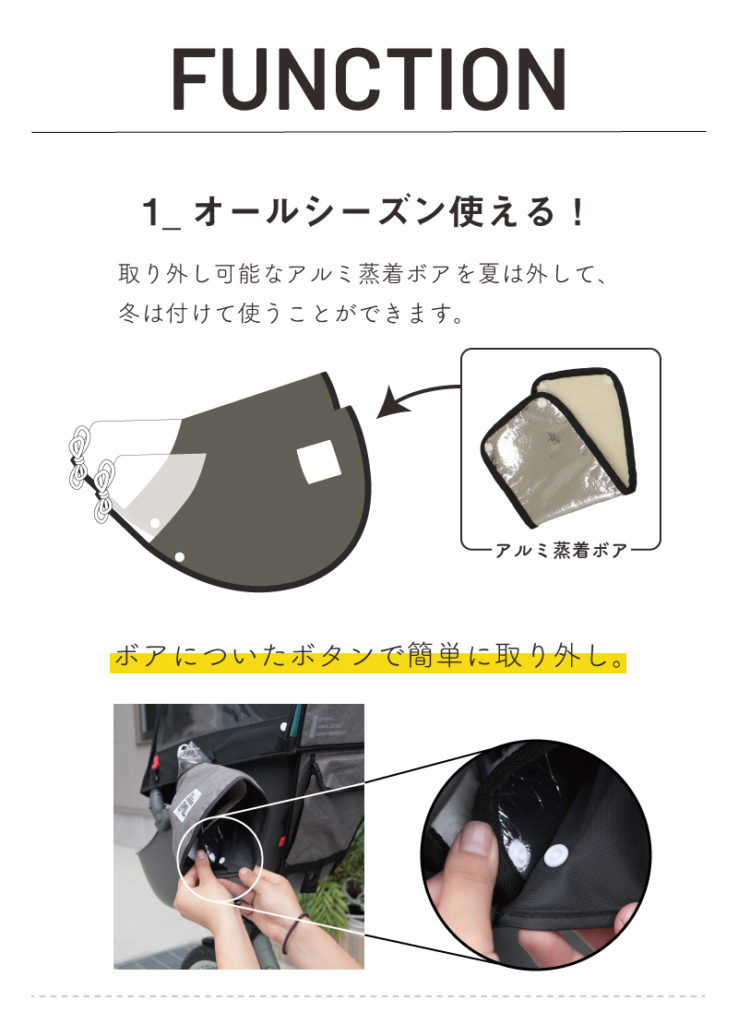 FUNCTION

1_ オールシーズン使える！

取り外し可能なアルミ蒸着ボアを夏は外して、冬は付けて使うことができます。

アルミ蒸着ボア

ボアについたボタンで簡単に取り外し。