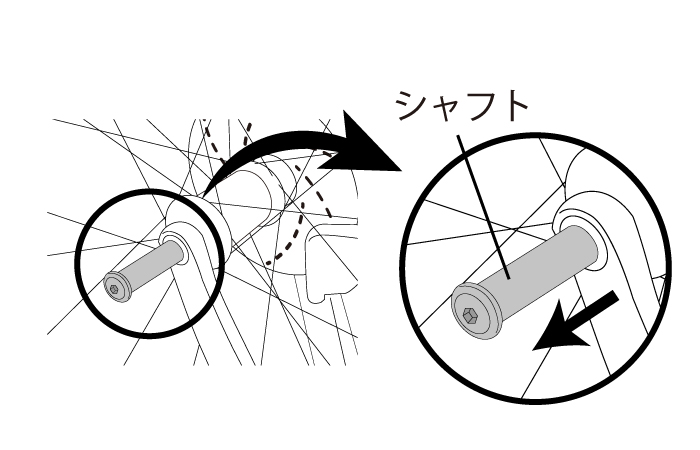 シャフト