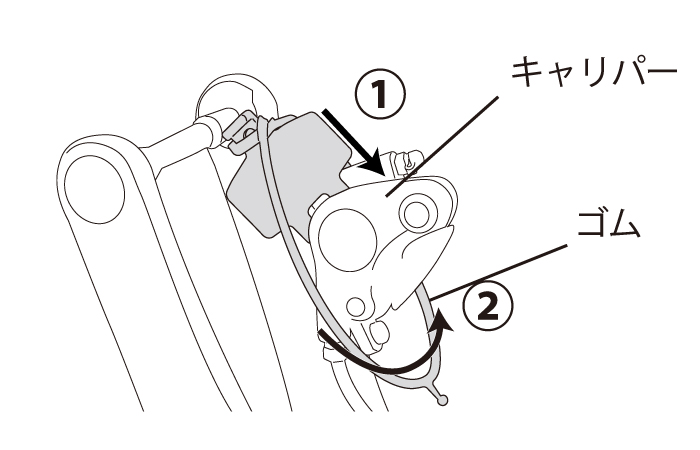 ①

キャリパー

ゴム

②