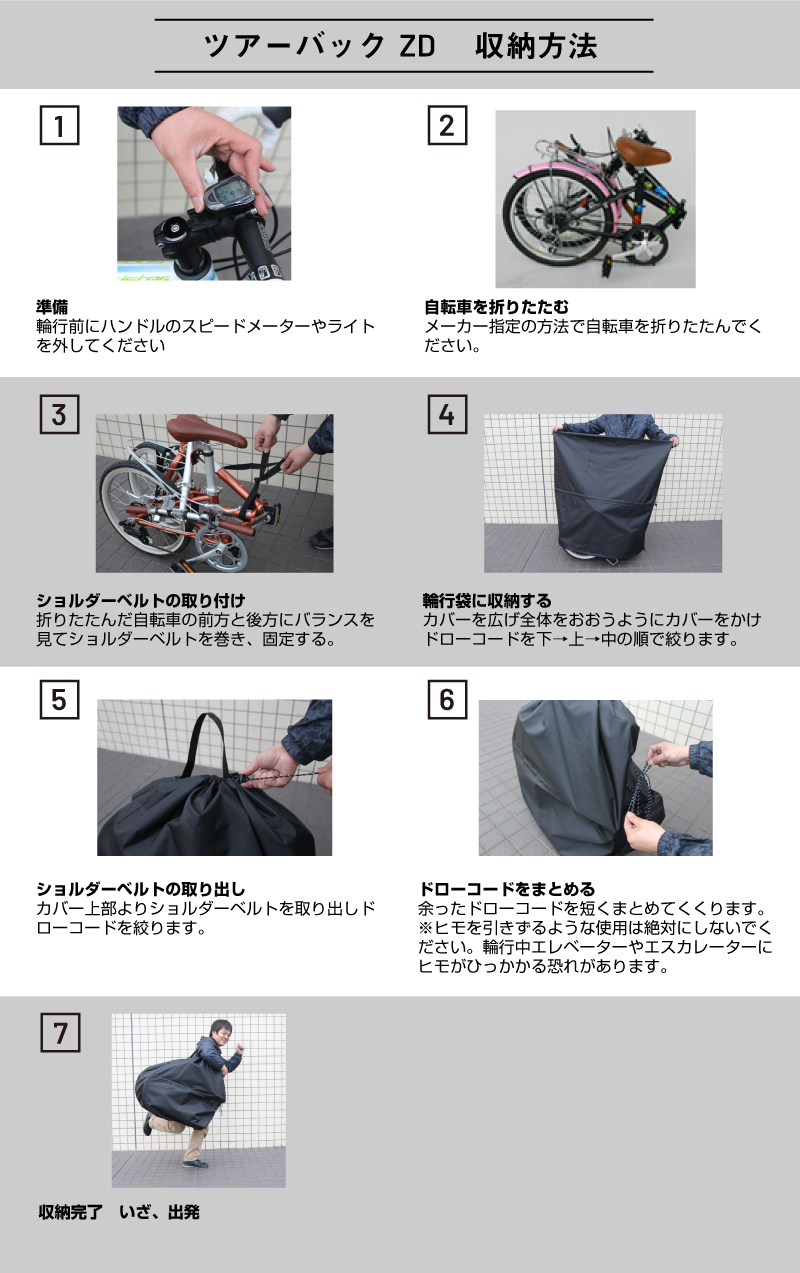 ツアーバック ZD　収納方法

1

準備
輪行前にハンドルのスピードメーターやライトを外してください

2

自転車を折りたたむ
メーカー指定の方法で自転車を折りたたんでください。

3

ショルダーベルトの取り付け
折りたたんだ自転車の前方と後方にバランスを見てショルダーベルトを巻き、固定する。

4

輪行袋に収納する
カバーを広げ全体をおおうようにカバーをかけドローコードを下→上→中の順で絞ります。

5

ショルダーベルトの取り出し
カバー上部よりショルダーベルトを取り出しドローコードを絞ります。

6

ドローコードをまとめる
余ったドローコードを短くまとめてくくります。
※ヒモを引きずるような使用は絶対にしないでください。輪行中エレベーターやエスカレーターにヒモがひっかかる恐れがあります。

7

収納完了　いざ、出発