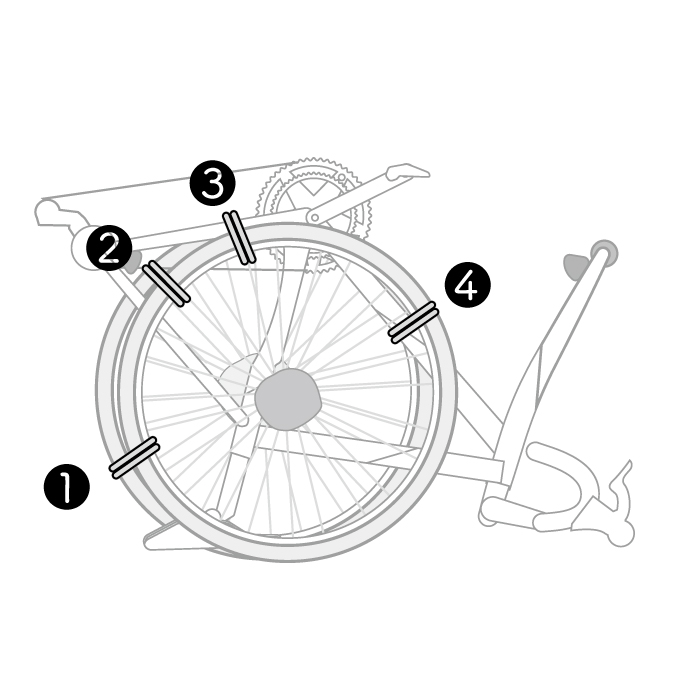 3
2
4
1