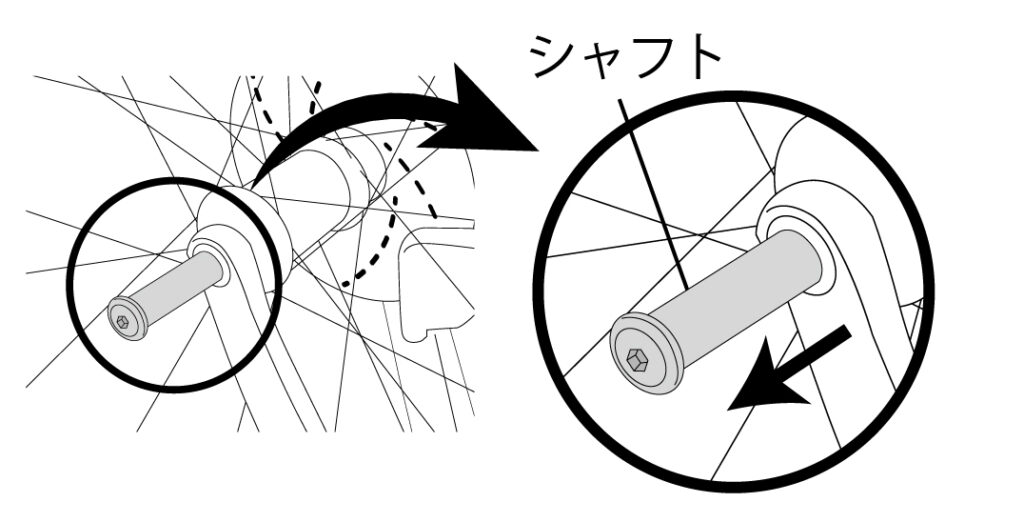 シャフト