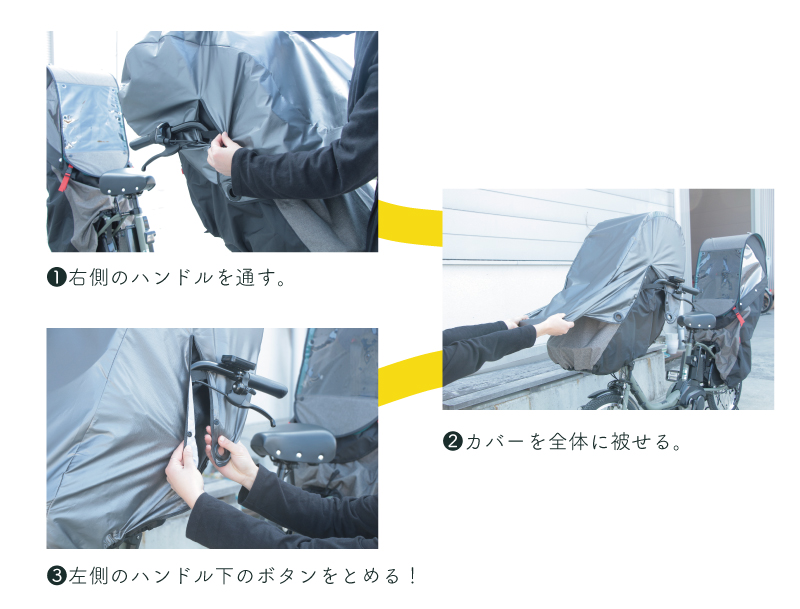 ❶右側のハンドルを通す。

❷カバーを全体に被せる。

❸左側のハンドル下のボタンをとめる！