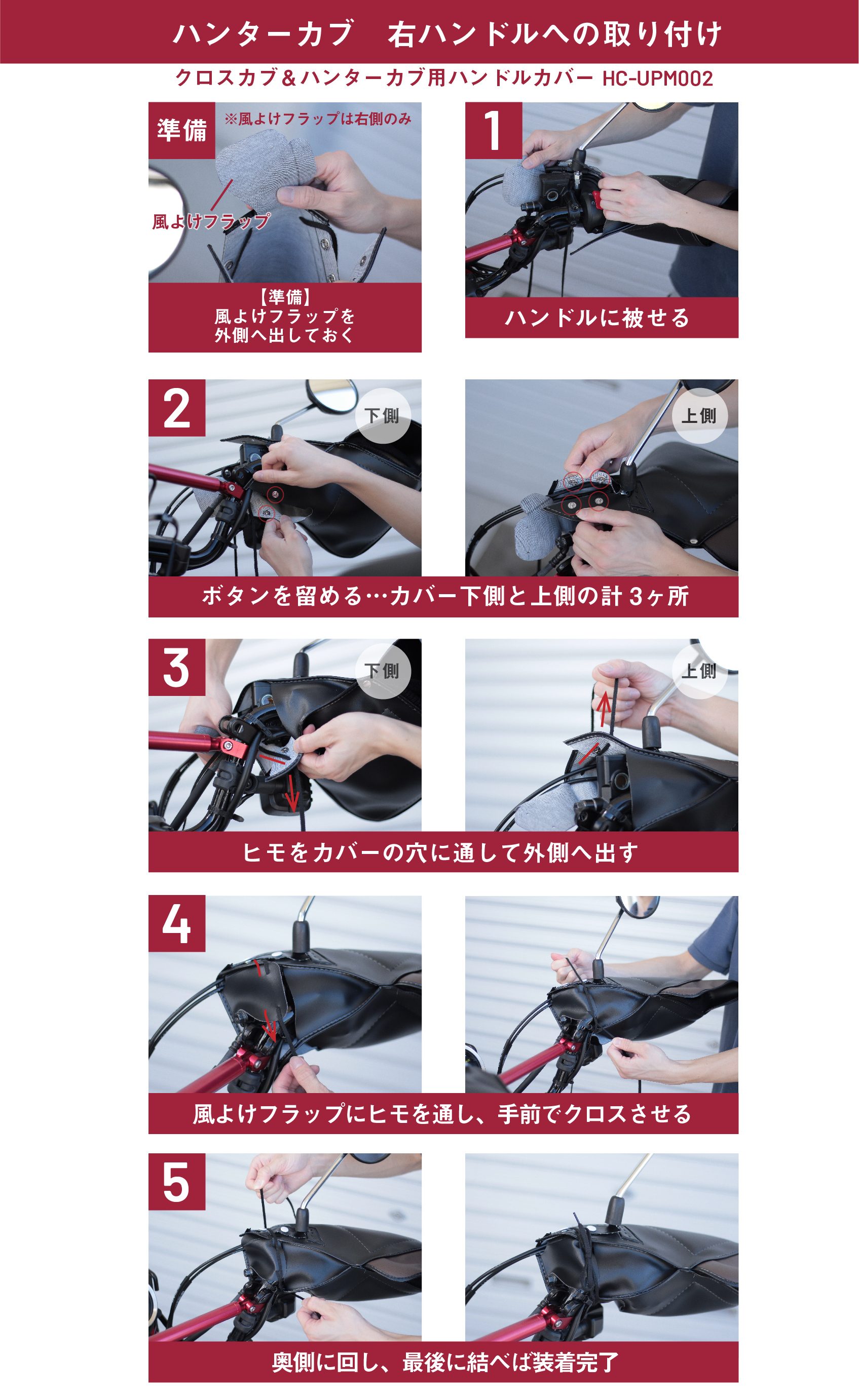 ハンターカブ　右ハンドルへの取り付け

クロスカブ＆ハンターカブ用ハンドルカバー HC-UPM002

準備

※風よけフラップは右側のみ

風よけフラップ

【準備】
風よけフラップを
外側へ出しておく

1

ハンドルに被せる

2

下側

上側

ボタンを留める…カバー下側と上側の計３ヶ所

3

下側

上側

ヒモをカバーの穴に通して外側へ出す

4

風よけフラップにヒモを通し、手前でクロスさせる

5

奥側に回し、最後に結べば装着完了