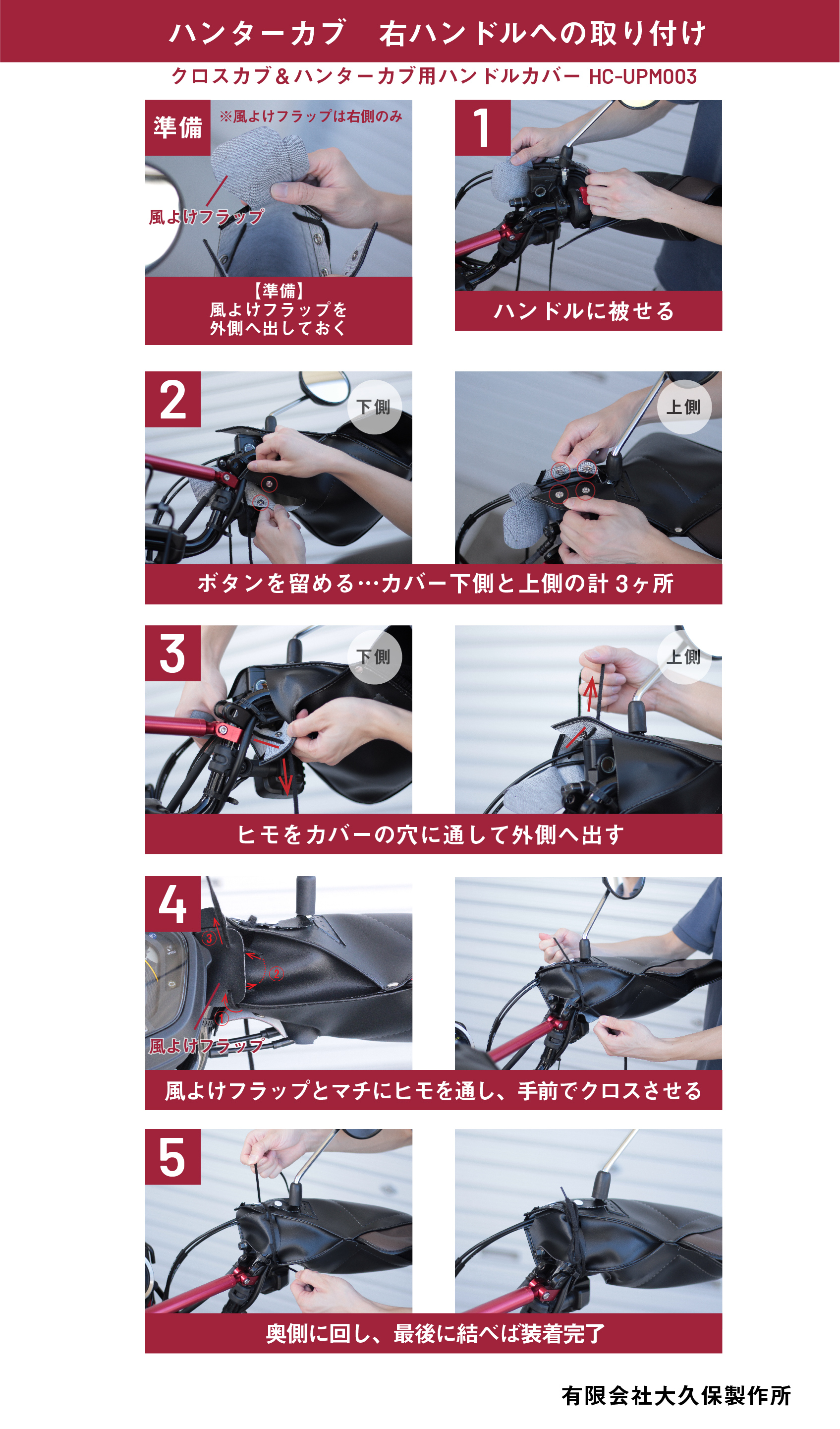 ハンターカブ　右ハンドルへの取り付け

クロスカブ＆ハンターカブ用ハンドルカバー HC-UPM003

準備

※風よけフラップは右側のみ

風よけフラップ

【準備】
風よけフラップを
外側へ出しておく

1

ハンドルに被せる

2

下側

上側

ボタンを留める…カバー下側と上側の計３ヶ所

3

下側

上側

ヒモをカバーの穴に通して外側へ出す

4

③

②

①

風よけフラップ

風よけフラップとマチにヒモを通し、手前でクロスさせる

5

奥側に回し、最後に結べば装着完了

有限会社大久保製作所