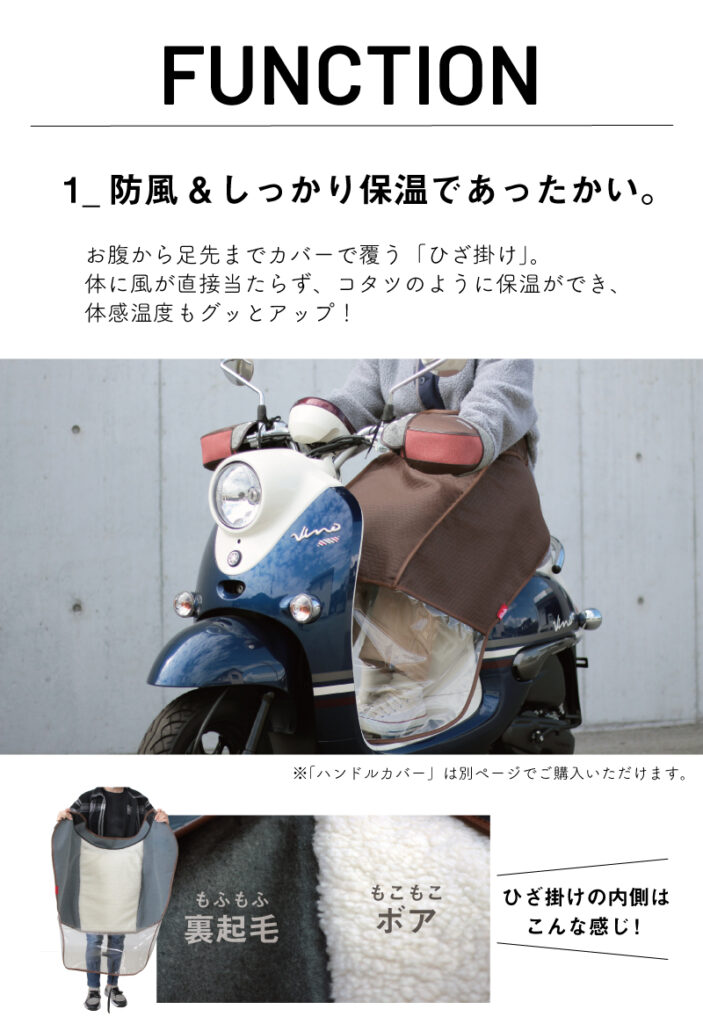 FUNCTION

1_ 防風＆しっかり保温であったかい。

お腹から足先までカバーで覆う「ひざ掛け」。
体に風が直接当たらず、コタツのように保温ができ、
体感温度もグッとアップ！

Vino

※「ハンドルカバー」は別ページでご購入いただけます。

もふもふ
裏起毛

もこもこ
ボア

ひざ掛けの内側は
こんな感じ！