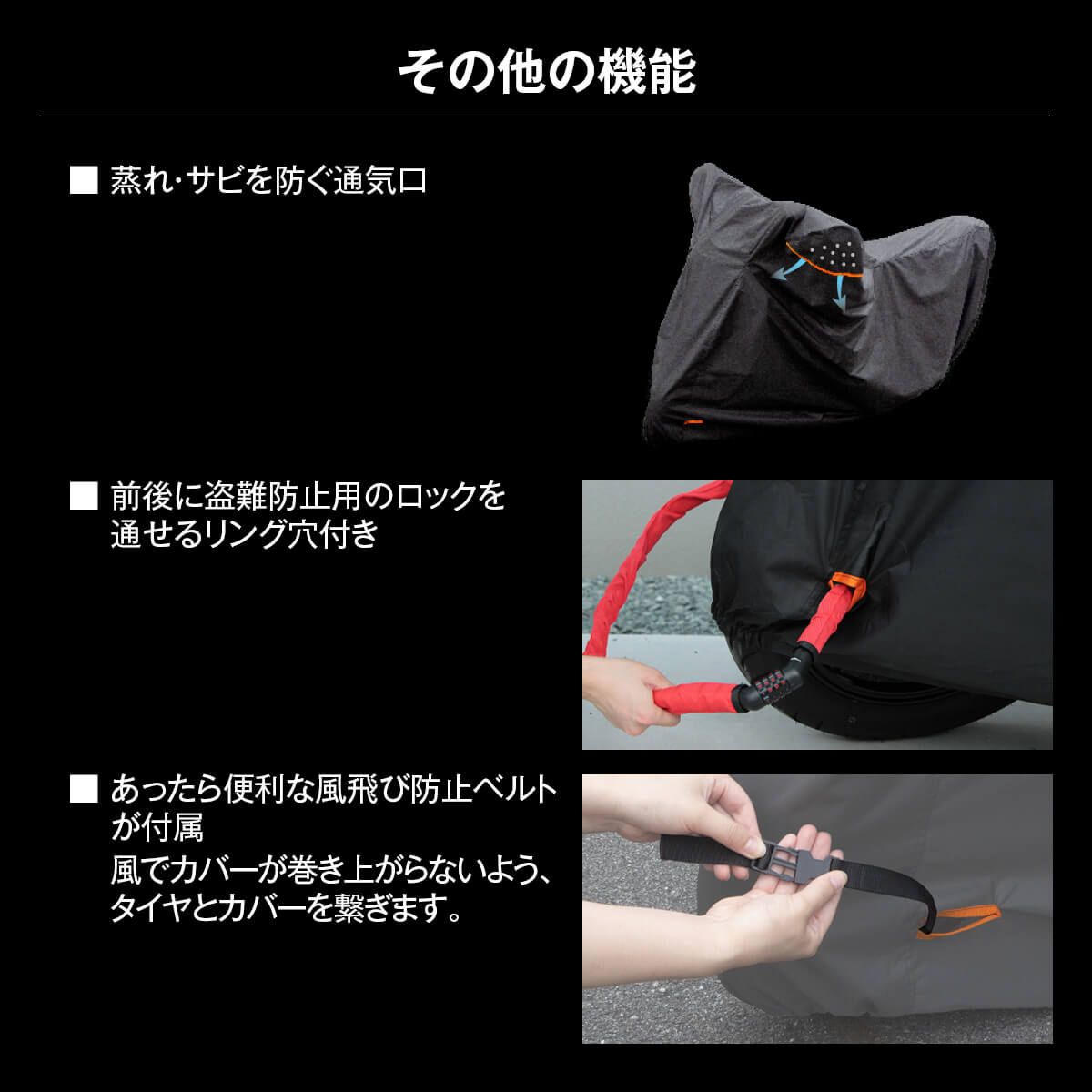 その他の機能

■ 蒸れ･サビを防ぐ通気口

■ 前後に盗難防止用のロックを通せるリング穴付き

■ あったら便利な風飛び防止ベルトが付属
風でカバーが巻き上がらないよう、タイヤとカバーを繋ぎます。