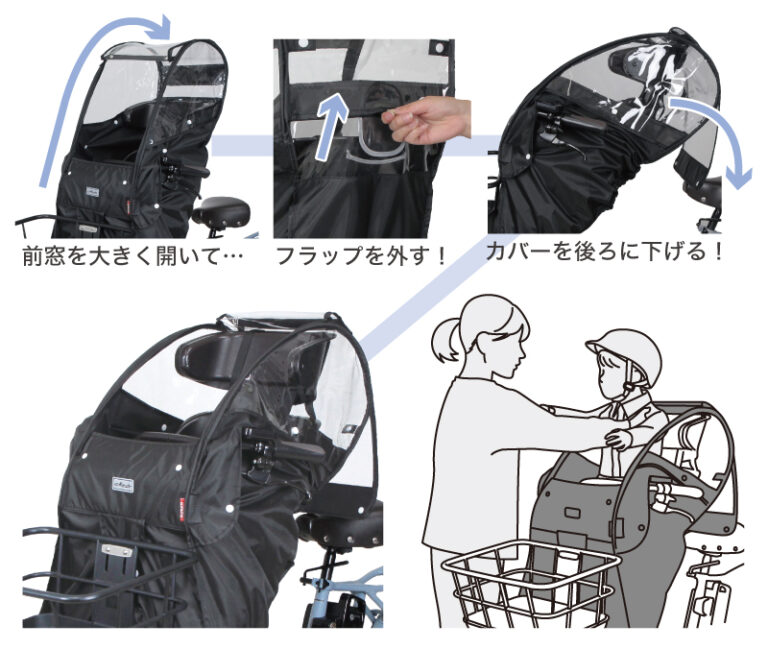 前窓を大きく開いて…

フラップを外す！

カバーを後ろに下げる！