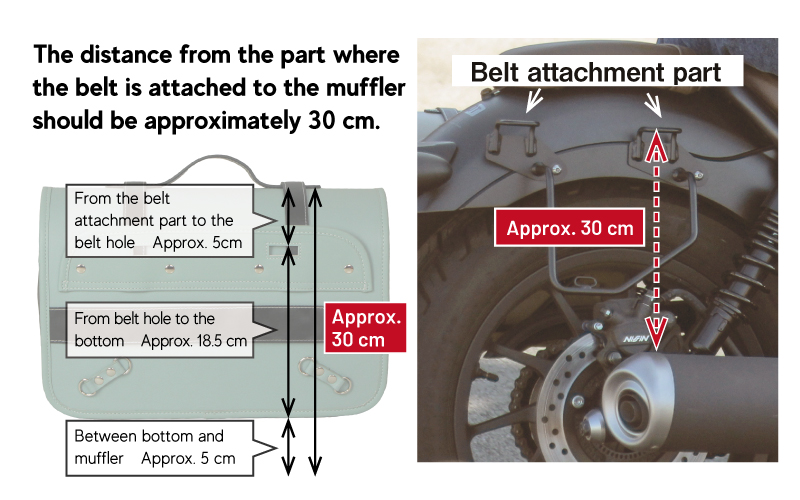 The distance from the part where the belt is attached to the muffler should be approximately 30 cm.

From the belt attachment part to the belt hole Approx. 5cm

From belt hole to the bottom Approx. 18.5 cm

Approx. 30 cm

Between bottom and muffler Approx. 5 cm

Belt attachment part

Approx. 30 cm

NISSIN