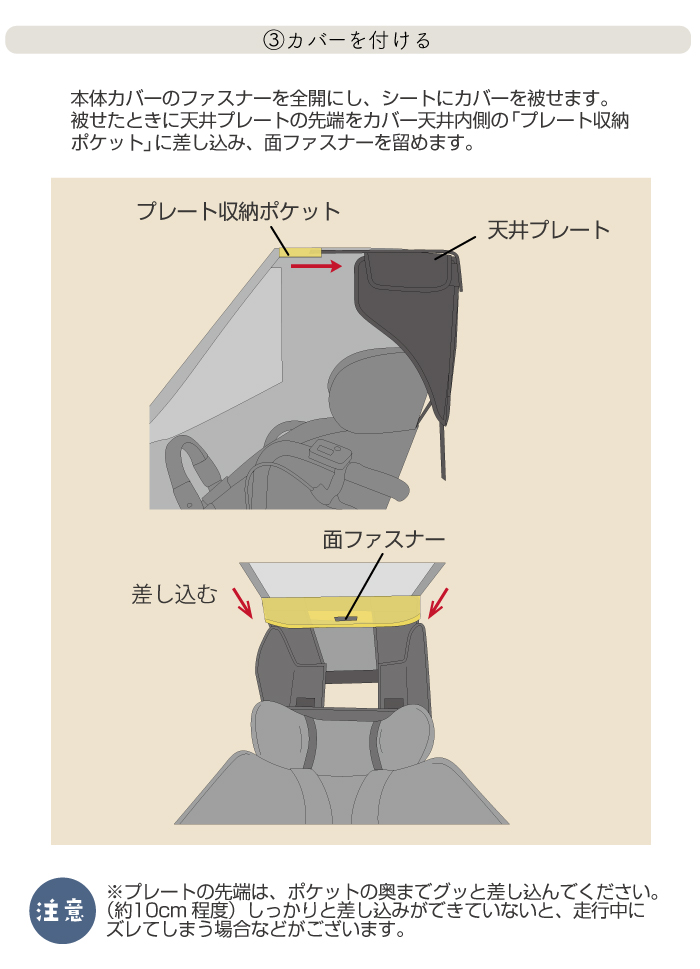 ③カバーを付ける

本体カバーのファスナーを全開にし、シートにカバーを被せます。被せたときに天井プレートの先端をカバー天井内側の「プレート収納ポケット」に差し込み、面ファスナーを留めます。

プレート収納ポケット

天井プレート

面ファスナー

差し込む

注意

※プレートの先端は、ポケットの奥までグッと差し込んでください。(約10cm 程度) しっかりと差し込みができていないと、走行中にズレてしまう場合などがございます。