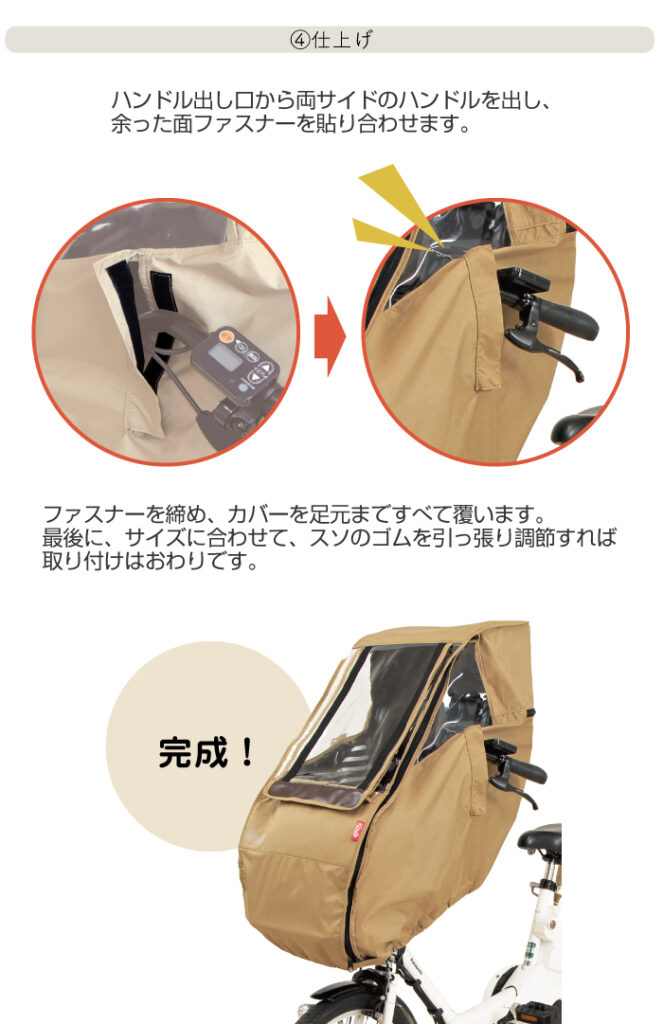 ④仕上げ

ハンドル出し口から両サイドのハンドルを出し、余った面ファスナーを貼り合わせます。

ファスナーを締め、カバーを足元まですべて覆います。最後に、サイズに合わせて、スソのゴムを引っ張り調節すれば取り付けはおわりです。

完成！