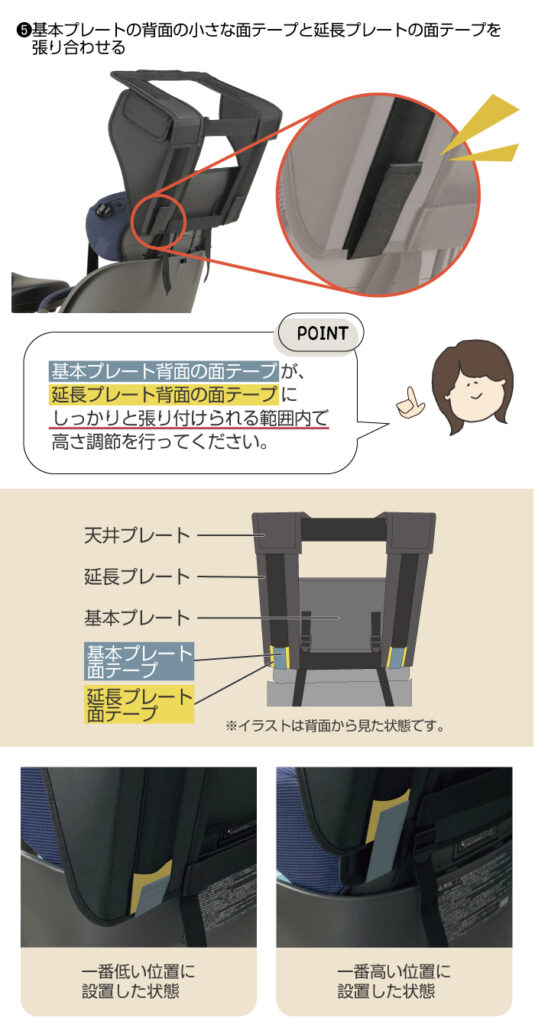 ❺基本プレートの背面の小さな面テープと延長プレートの面テープを張り合わせる

POINT

基本プレート背面の面テープが、延長プレート背面の面テープにしっかりと張り付けられる範囲内で高さ調節を行ってください。

天井プレート
延長プレート
基本プレート
基本プレート面テープ
延長プレート面テープ

※イラストは背面から見た状態です。

一番低い位置に設置した状態

一番高い位置に設置した状態