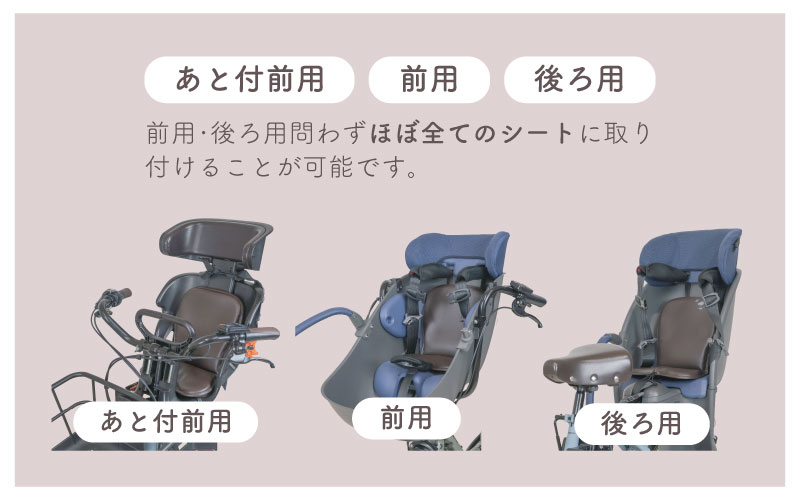 あと付前用

前用

後ろ用

前用·後ろ用問わずほぼ全てのシートに取り付けることが可能です。

あと付前用

前用

後ろ用