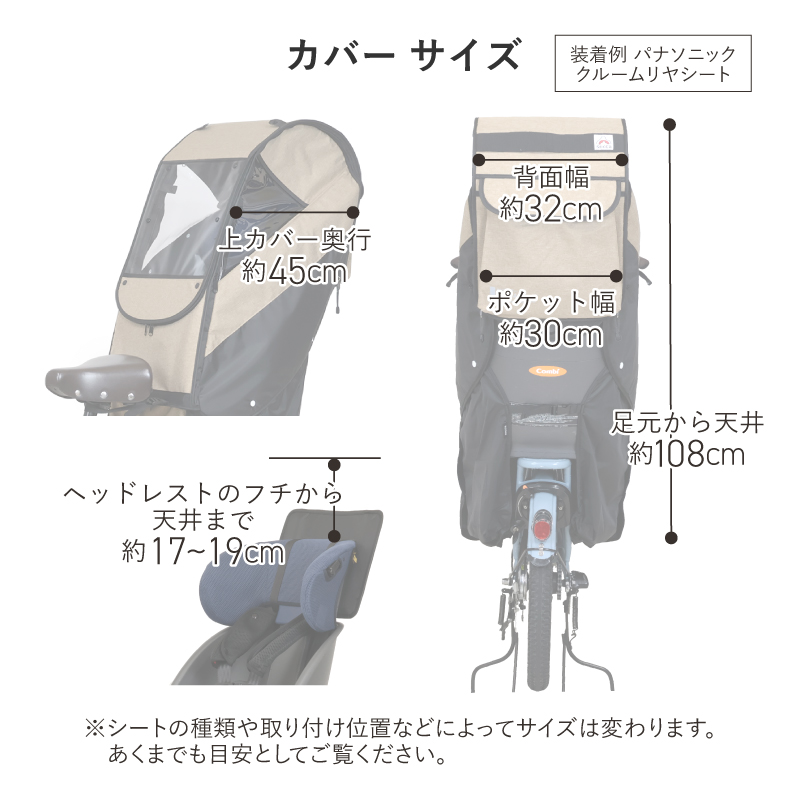 カバー サイズ

装着例 パナソニック クルームリヤシート

上カバー奥行
約45cm

背面幅
約32cm

ポケット幅
約30cm

Combi

足元から天井
約108cm

ヘッドレストのフチから
天井まで
約17~19cm

※シートの種類や取り付け位置などによってサイズは変わります。
あくまでも目安としてご覧ください。