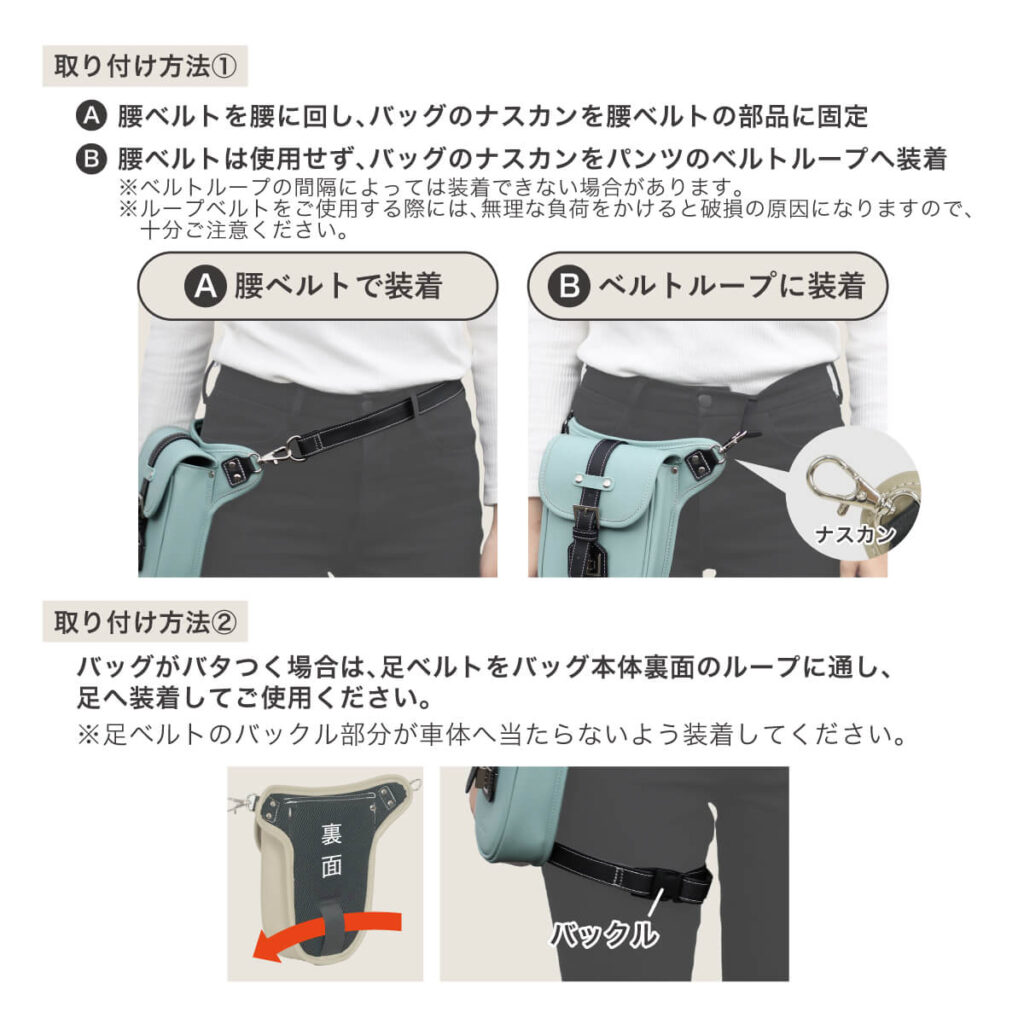 取り付け方法①

A 腰ベルトを腰に回し、バッグのナスカンを腰ベルトの部品に固定

B 腰ベルトは使用せず、バッグのナスカンをパンツのベルトループへ装着
※ベルトループの間隔によっては装着できない場合があります。
※ループベルトをご使用する際には、無理な負荷をかけると破損の原因になりますので、十分ご注意ください。

A 腰ベルトで装着

B ベルトループに装着

ナスカン

取り付け方法②

バッグがバタつく場合は、足ベルトをバッグ本体裏面のループに通し、足へ装着してご使用ください。
※足ベルトのバックル部分が車体へ当たらないよう装着してください。

裏面

バックル