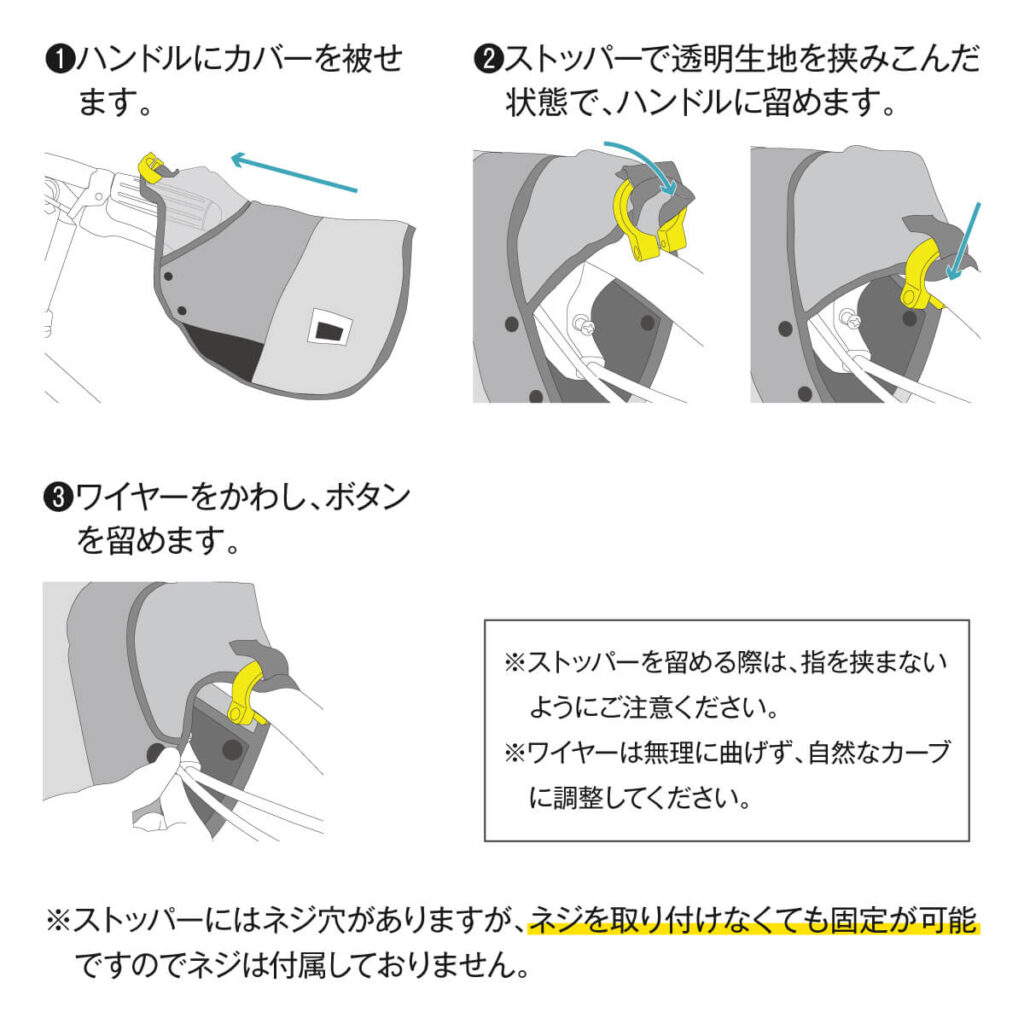 ❶ハンドルにカバーを被せます。

❷ストッパーで透明生地を挟みこんだ状態で、ハンドルに留めます。

❸ワイヤーをかわし、ボタンを留めます。

※ストッパーを留める際は、指を挟まないようにご注意ください。
※ワイヤーは無理に曲げず、自然なカーブに調整してください。

※ストッパーにはネジ穴がありますが、ネジを取り付けなくても固定が可能ですのでネジは付属しておりません。